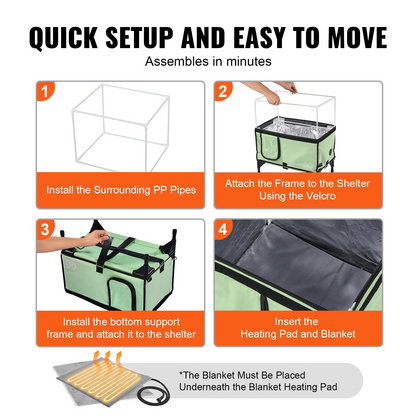 QUICK SETUP AND EASY TO MOVE

Assembles in minutes

1

Install the Surrounding PP Pipes

2

Attach the Frame to the Shelter Using the Velcro

3

Install the bottom support frame and attach it to the shelter

4

Insert the Heating Pad and Blanket

*The Blanket Must Be Placed Underneath the Blanket Heating Pad