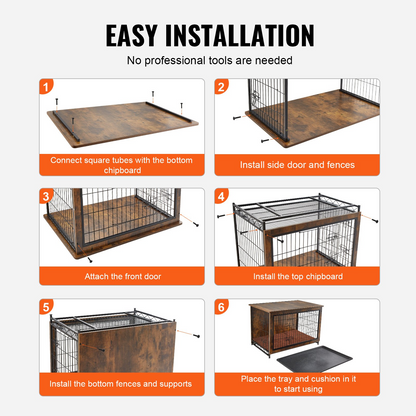 EASY INSTALLATION
No professional tools are needed

1
Connect square tubes with the bottom chipboard

2
Install side door and fences

3
Attach the front door

4
Install the top chipboard

5
Install the bottom fences and supports

6
Place the tray and cushion in it to start using