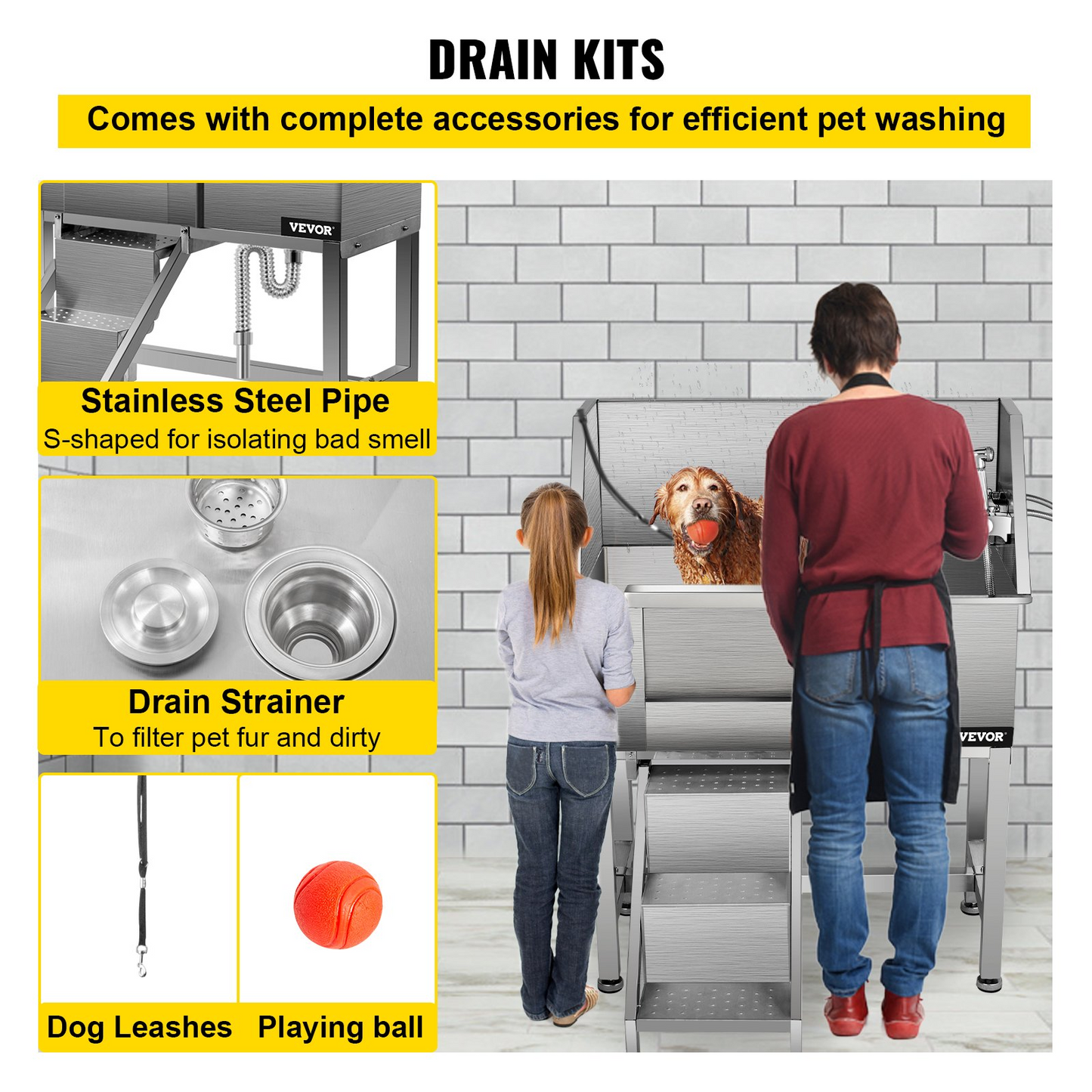 DRAIN KITS

Comes with complete accessories for efficient pet washing

VEVOR

Stainless Steel Pipe
S-shaped for isolating bad smell

Drain Strainer
To filter pet fur and dirty

Dog Leashes

Playing ball

VEVOR