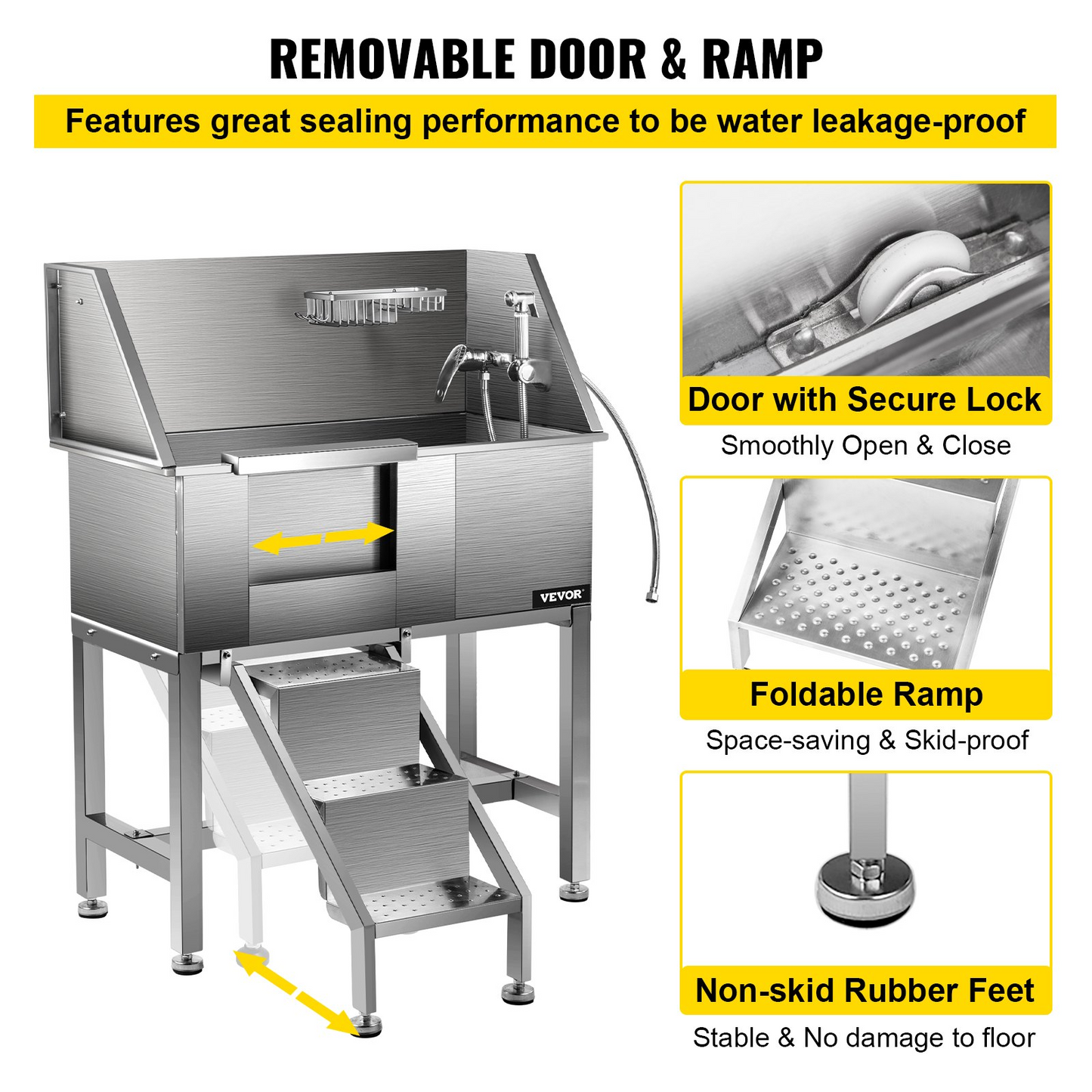 REMOVABLE DOOR & RAMP

Features great sealing performance to be water leakage-proof

VEVOR

Door with Secure Lock

Smoothly Open & Close

Foldable Ramp

Space-saving & Skid-proof

Non-skid Rubber Feet

Stable & No damage to floor